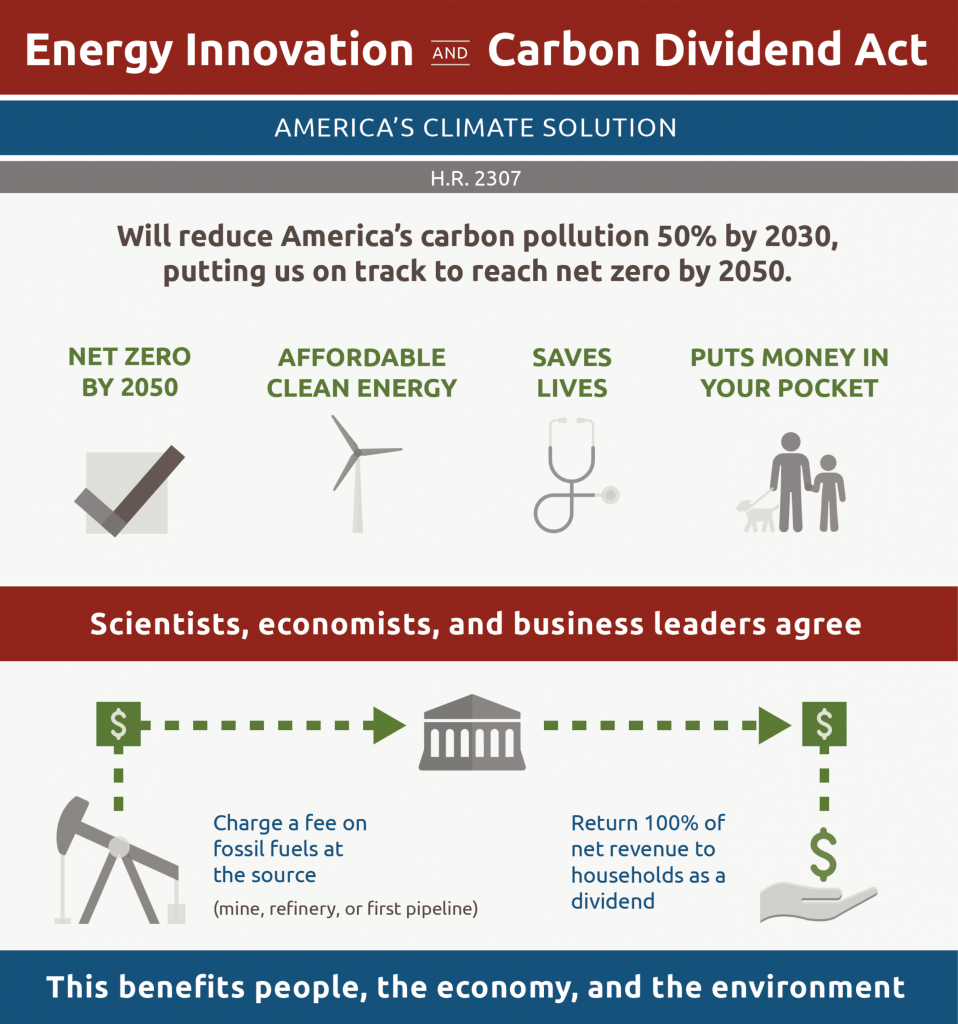 Energy Innovation AND Carbon Dividend Act

AMERICA'S CLIMATE SOLUTION

H.R. 2307

Will reduce America's carbon pollution 50% by 2030, putting us on track to reach net zero by 2050.

NET ZERO BY 2050

AFFORDABLE CLEAN ENERGY

SAVES LIVES

PUTS MONEY IN YOUR POCKET

Scientists, economists, and business leaders agree

$

$

Charge a fee on fossil fuels at the source

(mine, refinery, or first pipeline)

Return 100% of net revenue to households as a dividend

$

This benefits people, the economy, and the environment